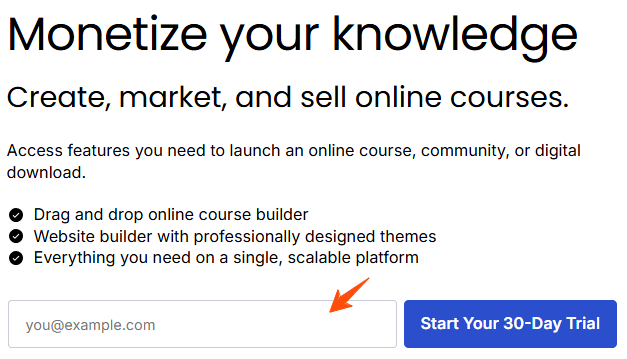 Monetize your knowledge

Create, market, and sell online courses.

Access features you need to launch an online course, community, or digital download.

Drag and drop online course builder
Website builder with professionally designed themes
Everything you need on a single, scalable platform

you@example.com

Start Your 30-Day Trial