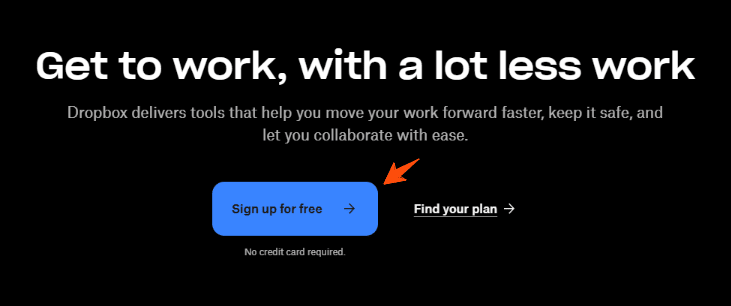 Get to work, with a lot less work

Dropbox delivers tools that help you move your work forward faster, keep it safe, and let you collaborate with ease.

Sign up for free →

Find your plan →

No credit card required.